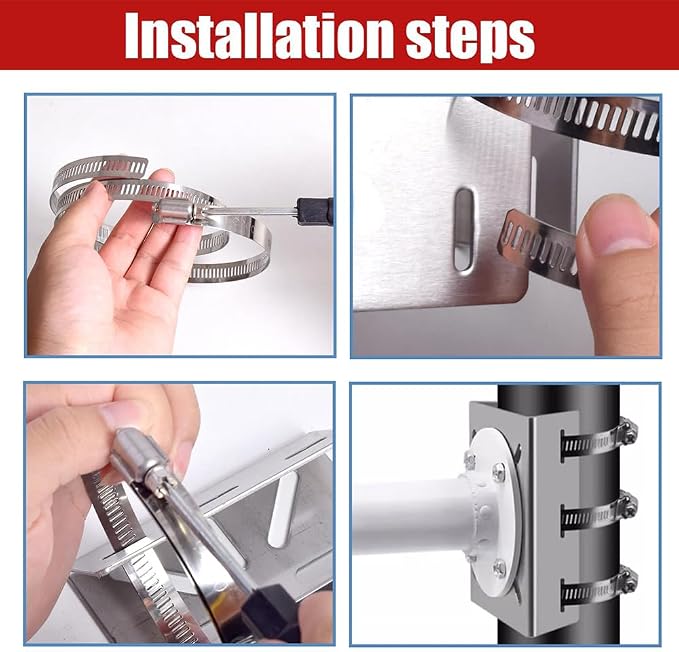 Installation steps